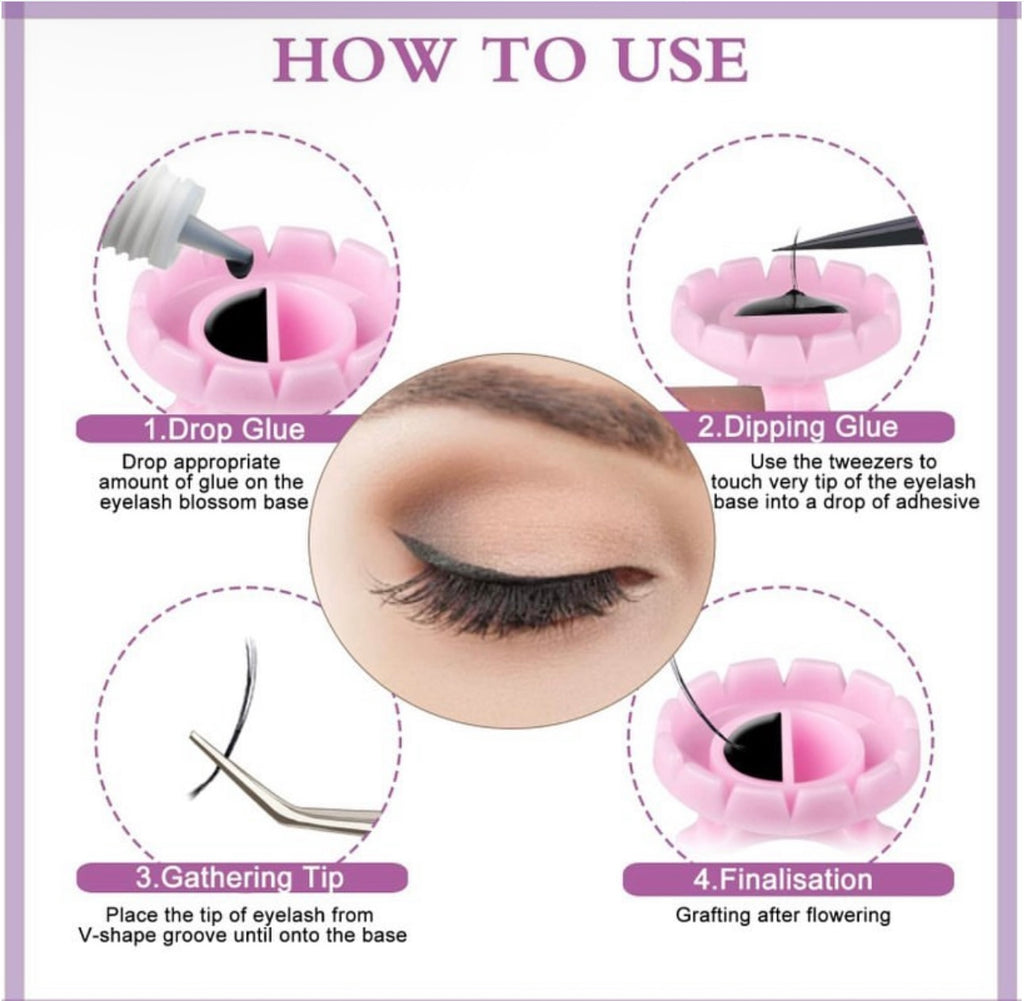 HOW TO USE

1.Drop Glue
Drop appropriate amount of glue on the eyelash blossom base

2.Dipping Glue
Use the tweezers to touch very tip of the eyelash base into a drop of adhesive

3.Gathering Tip
Place the tip of eyelash from V-shape groove until onto the base

4.Finalisation
Grafting after flowering